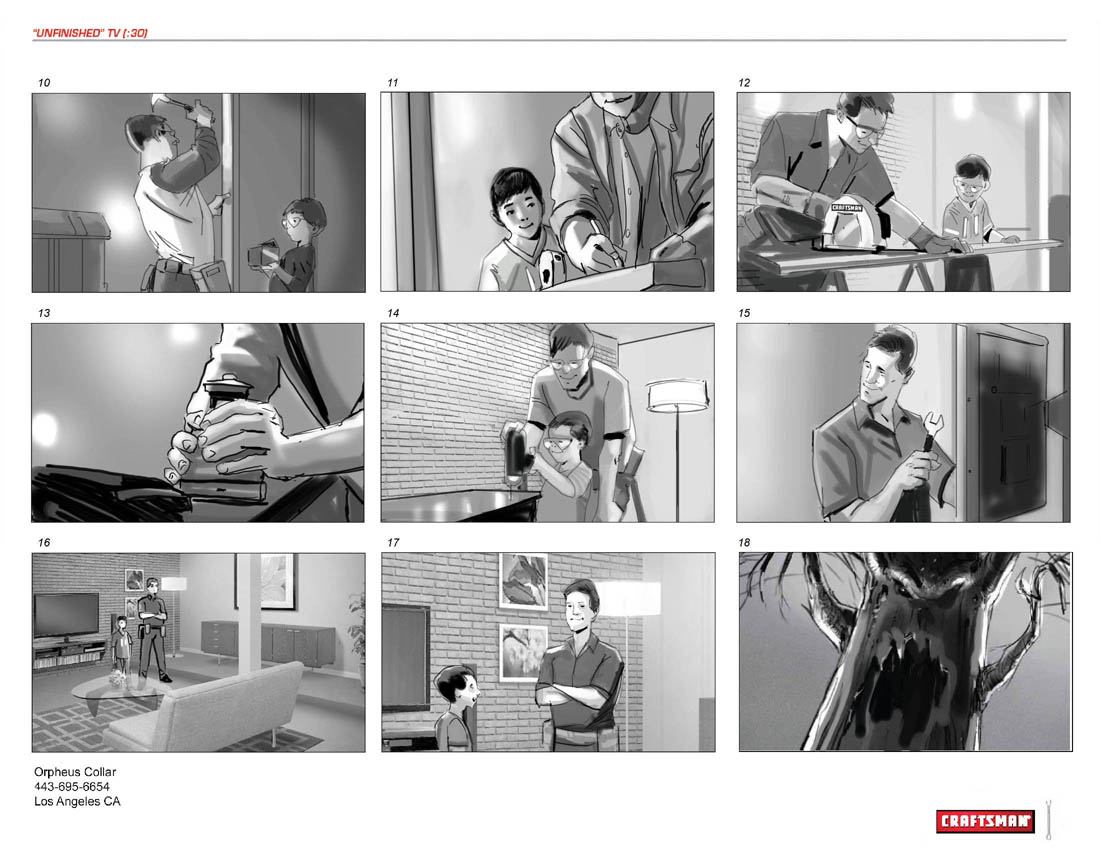 "UNFINISHED" TV (:30)

10

11

12

CRAFTSMAN

13

14

15

16

17

18

Orpheus Collar
443-695-6654
Los Angeles CA

CRAFTSMAN